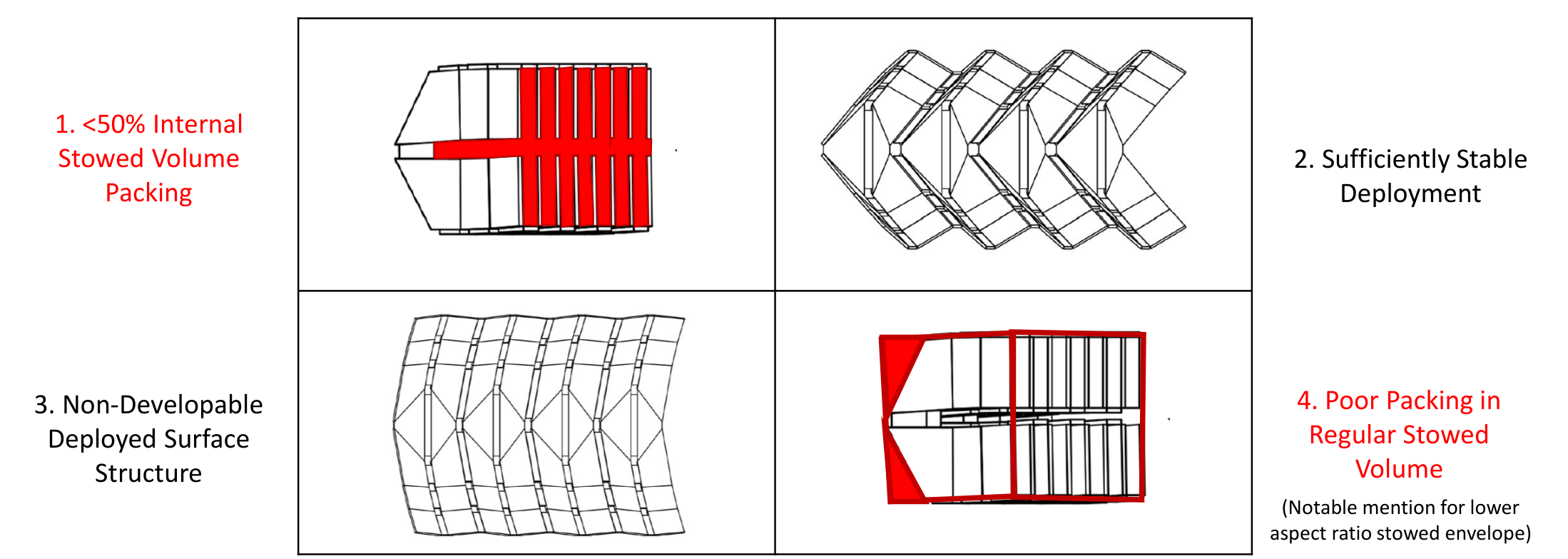 1. <50% Internal Stowed Volume Packing

2. Sufficiently Stable Deployment

3. Non-Developable Deployed Surface Structure

4. Poor Packing in Regular Stowed Volume

(Notable mention for lower aspect ratio stowed envelope)